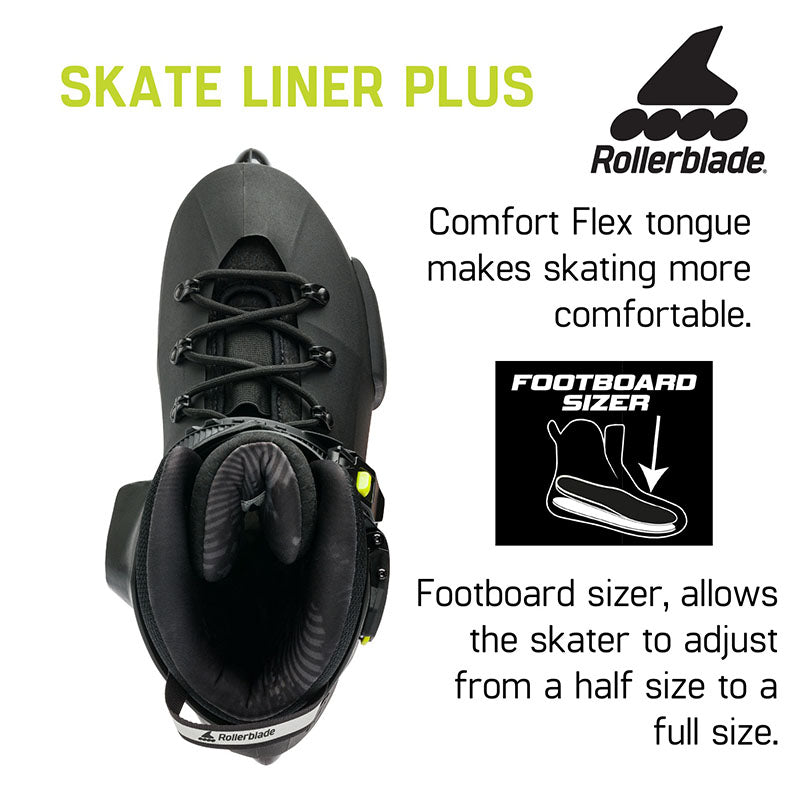 SKATE LINER PLUS

Rollerblade.

Comfort Flex tongue makes skating more comfortable.

FOOTBOARD SIZER

Footboard sizer, allows the skater to adjust from a half size to a full size.

Rollerblade