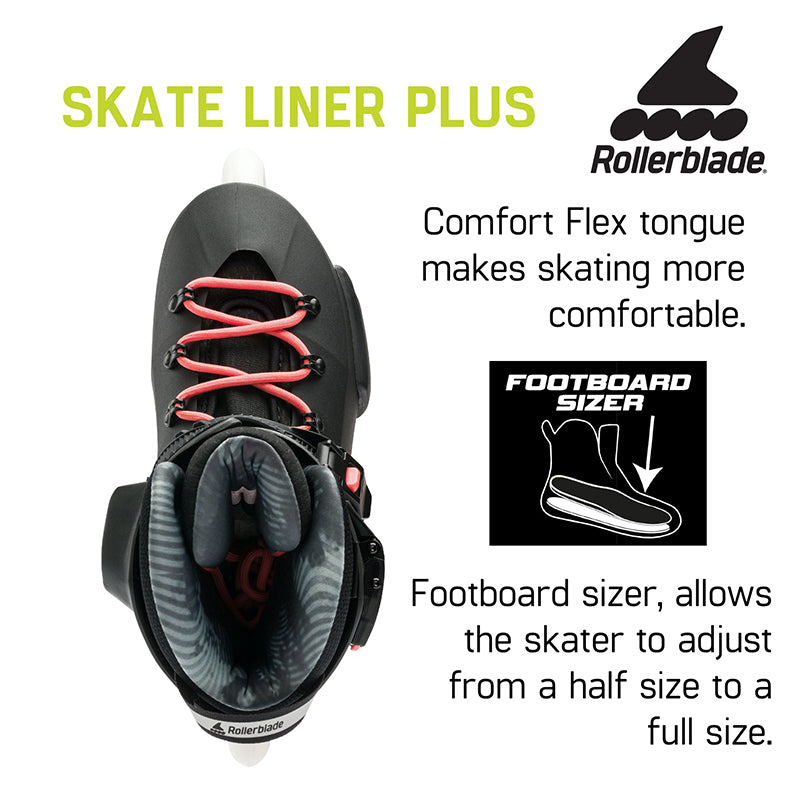 SKATE LINER PLUS

Rollerblade.

Comfort Flex tongue makes skating more comfortable.

FOOTBOARD SIZER

Footboard sizer, allows the skater to adjust from a half size to a full size.

Rollerblade